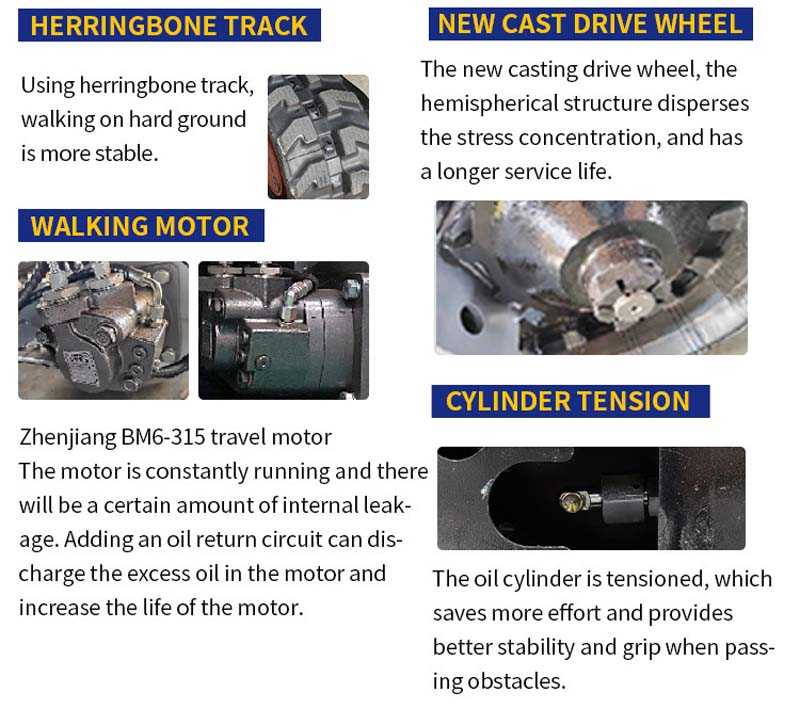 HERRINGBONE TRACK

Using herringbone track, walking on hard ground is more stable.

WALKING MOTOR

Zhenjiang BM6-315 travel motor
The motor is constantly running and there will be a certain amount of internal leakage. Adding an oil return circuit can discharge the excess oil in the motor and increase the life of the motor.

NEW CAST DRIVE WHEEL

The new casting drive wheel, the hemispherical structure disperses the stress concentration, and has a longer service life.

CYLINDER TENSION

The oil cylinder is tensioned, which saves more effort and provides better stability and grip when passing obstacles.