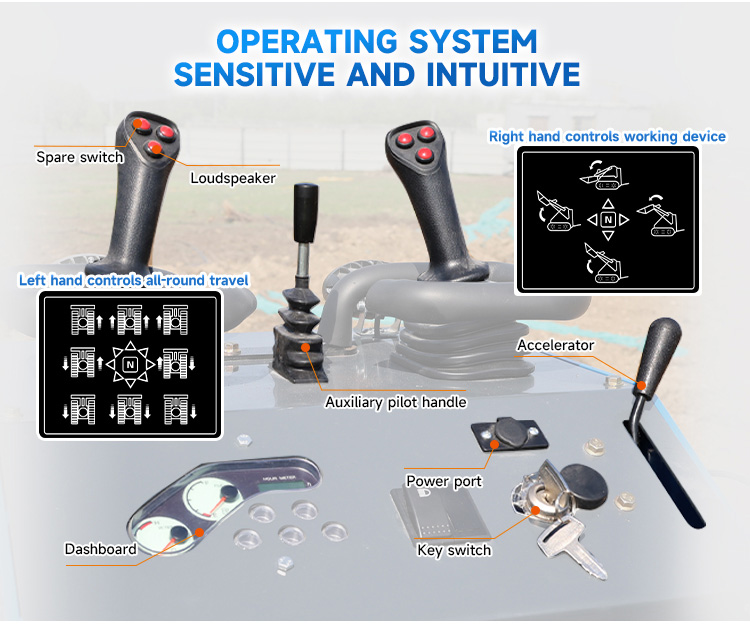 OPERATING SYSTEM
SENSITIVE AND INTUITIVE

Spare switch

Loudspeaker

Right hand controls working device

N

Left hand controls all-round travel

N

Accelerator

Auxiliary pilot handle

HOUR METER

Power port

Dashboard

Key switch