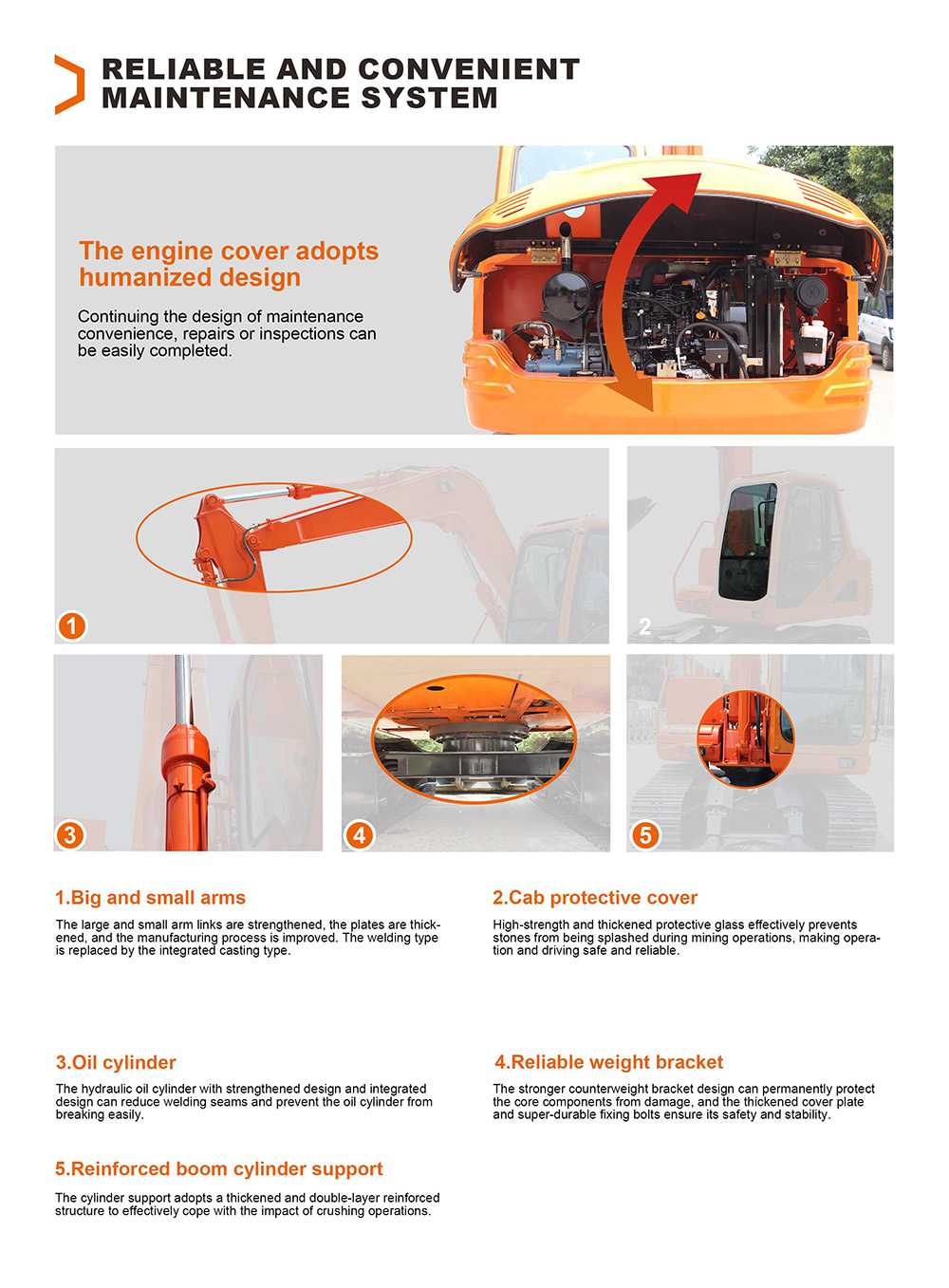 RELIABLE AND CONVENIENT MAINTENANCE SYSTEM

The engine cover adopts humanized design

Continuing the design of maintenance convenience, repairs or inspections can be easily completed.

1

2

3

4

5

1.Big and small arms

The large and small arm links are strengthened, the plates are thickened, and the manufacturing process is improved. The welding type is replaced by the integrated casting type.

2.Cab protective cover

High-strength and thickened protective glass effectively prevents stones from being splashed during mining operations, making operation and driving safe and reliable.

3.Oil cylinder

The hydraulic oil cylinder with strengthened design and integrated design can reduce welding seams and prevent the oil cylinder from breaking easily.

4.Reliable weight bracket

The stronger counterweight bracket design can permanently protect the core components from damage, and the thickened cover plate and super-durable fixing bolts ensure its safety and stability.

5.Reinforced boom cylinder support

The cylinder support adopts a thickened and double-layer reinforced structure to effectively cope with the impact of crushing operations.