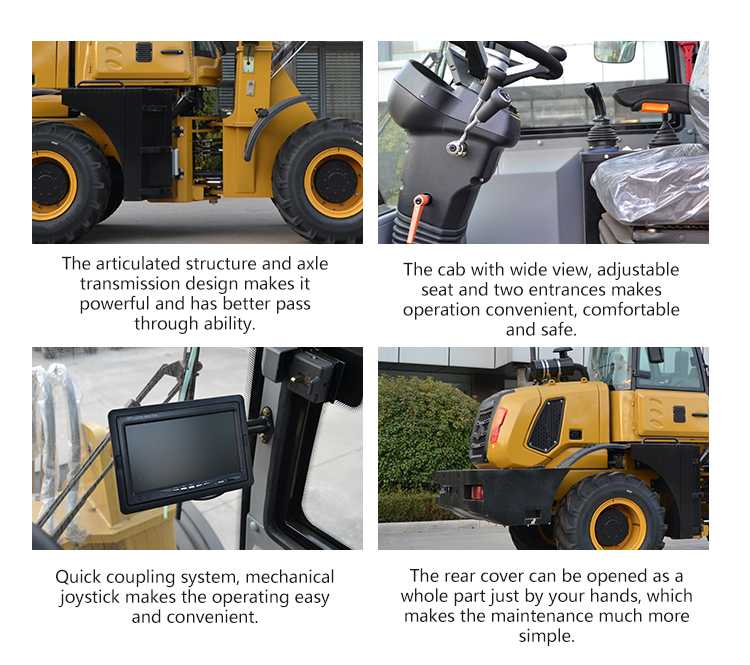 The articulated structure and axle transmission design makes it powerful and has better pass through ability.

The cab with wide view, adjustable seat and two entrances makes operation convenient, comfortable and safe.

Quick coupling system, mechanical joystick makes the operating easy and convenient.

The rear cover can be opened as a whole part just by your hands, which makes the maintenance much more simple.