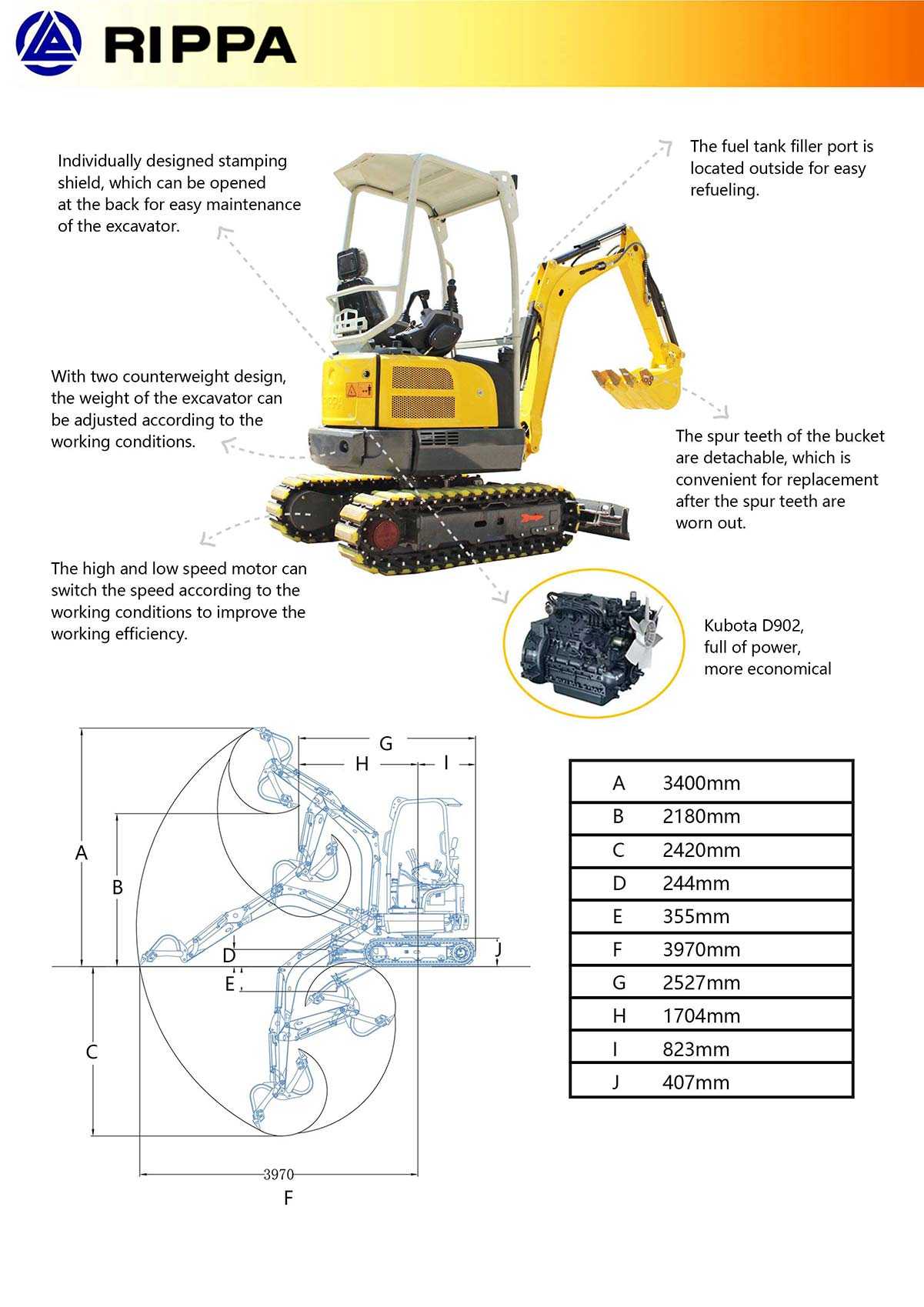 RIPPA

Individually designed stamping shield, which can be opened at the back for easy maintenance of the excavator.

The fuel tank filler port is located outside for easy refueling.

With two counterweight design, the weight of the excavator can be adjusted according to the working conditions.

The spur teeth of the bucket are detachable, which is convenient for replacement after the spur teeth are worn out.

The high and low speed motor can switch the speed according to the working conditions to improve the working efficiency.

Kubota D902, full of power, more economical

G
H
I
A
B
D
E
J
C
3970
F

| A | 3400mm |
|---|---|
| B | 2180mm |
| C | 2420mm |
| D | 244mm |
| E | 355mm |
| F | 3970mm |
| G | 2527mm |
| H | 1704mm |
| I | 823mm |
| J | 407mm |