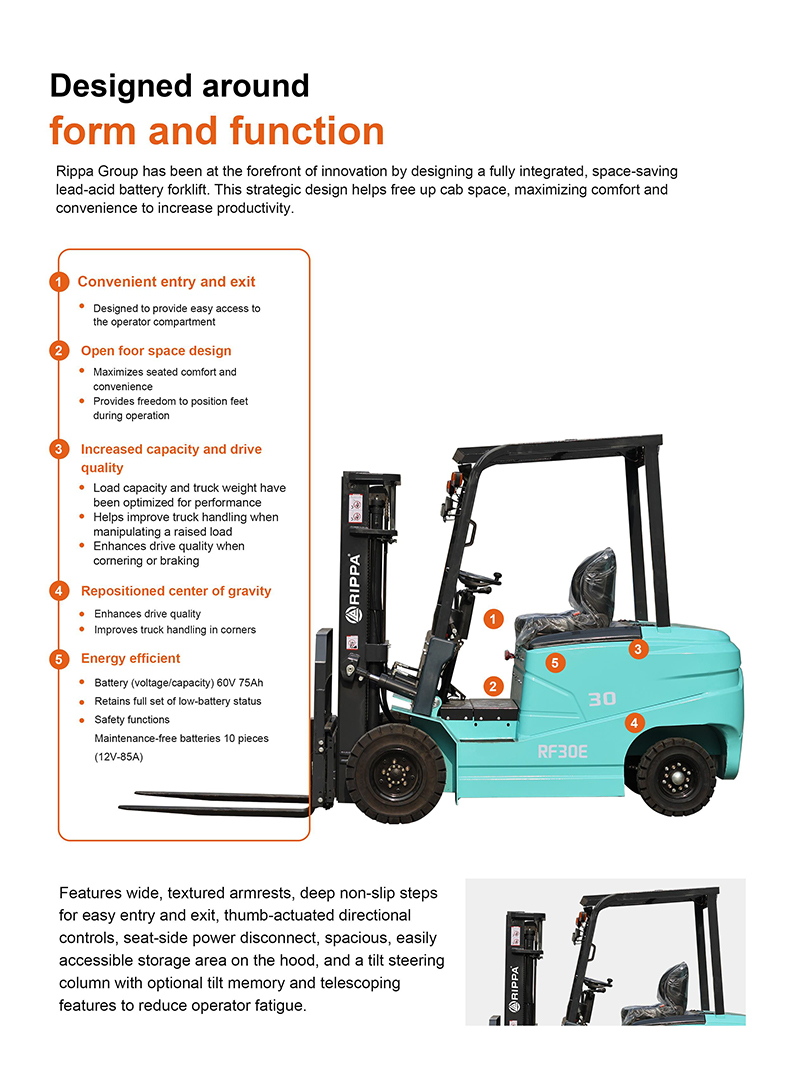 Designed around
form and function

Rippa Group has been at the forefront of innovation by designing a fully integrated, space-saving lead-acid battery forklift. This strategic design helps free up cab space, maximizing comfort and convenience to increase productivity.

1 Convenient entry and exit
• Designed to provide easy access to the operator compartment

2 Open foor space design
• Maximizes seated comfort and convenience
• Provides freedom to position feet during operation

3 Increased capacity and drive quality
• Load capacity and truck weight have been optimized for performance
• Helps improve truck handling when manipulating a raised load
• Enhances drive quality when cornering or braking

4 Repositioned center of gravity
• Enhances drive quality
• Improves truck handling in corners

5 Energy efficient
• Battery (voltage/capacity) 60V 75Ah
• Retains full set of low-battery status
• Safety functions
Maintenance-free batteries 10 pieces (12V-85A)

RIPPA

1

5

3

2

30

4

RF30E

Features wide, textured armrests, deep non-slip steps for easy entry and exit, thumb-actuated directional controls, seat-side power disconnect, spacious, easily accessible storage area on the hood, and a tilt steering column with optional tilt memory and telescoping features to reduce operator fatigue.

RIPPA