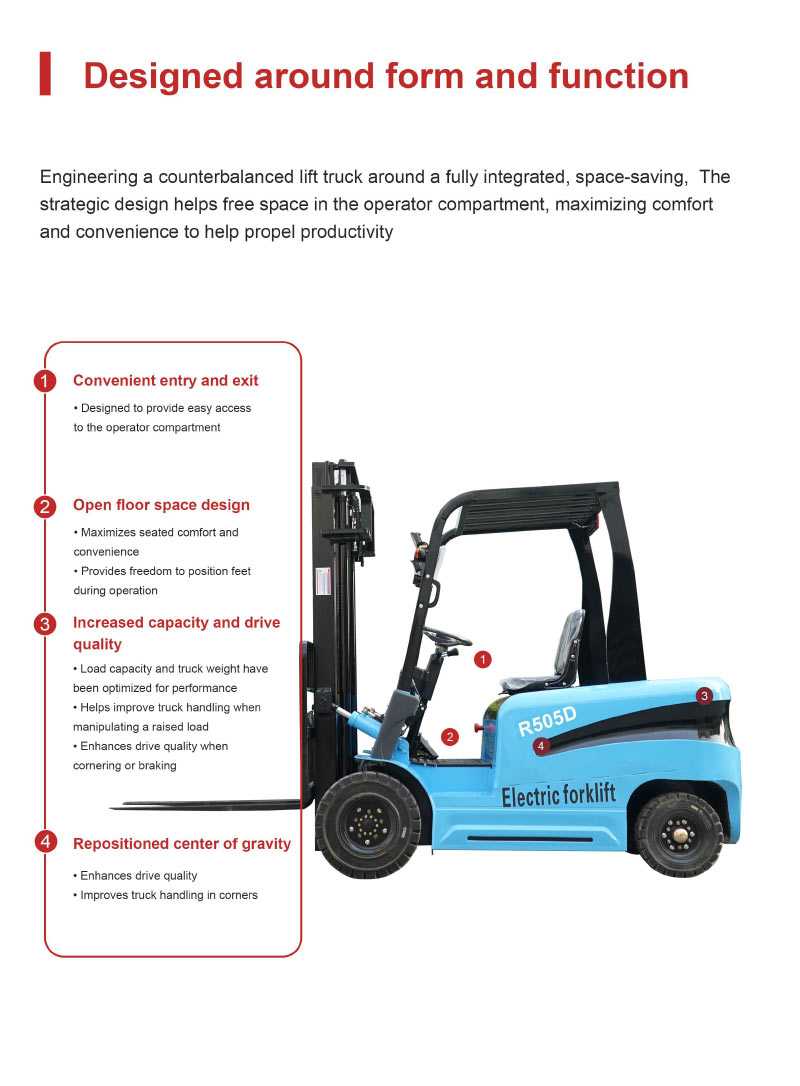 Designed around form and function

Engineering a counterbalanced lift truck around a fully integrated, space-saving, The strategic design helps free space in the operator compartment, maximizing comfort and convenience to help propel productivity

1 Convenient entry and exit
• Designed to provide easy access to the operator compartment

2 Open floor space design
• Maximizes seated comfort and convenience
• Provides freedom to position feet during operation

3 Increased capacity and drive quality
• Load capacity and truck weight have been optimized for performance
• Helps improve truck handling when manipulating a raised load
• Enhances drive quality when cornering or braking

4 Repositioned center of gravity
• Enhances drive quality
• Improves truck handling in corners

1
2
3
4
R505D
Electric forklift