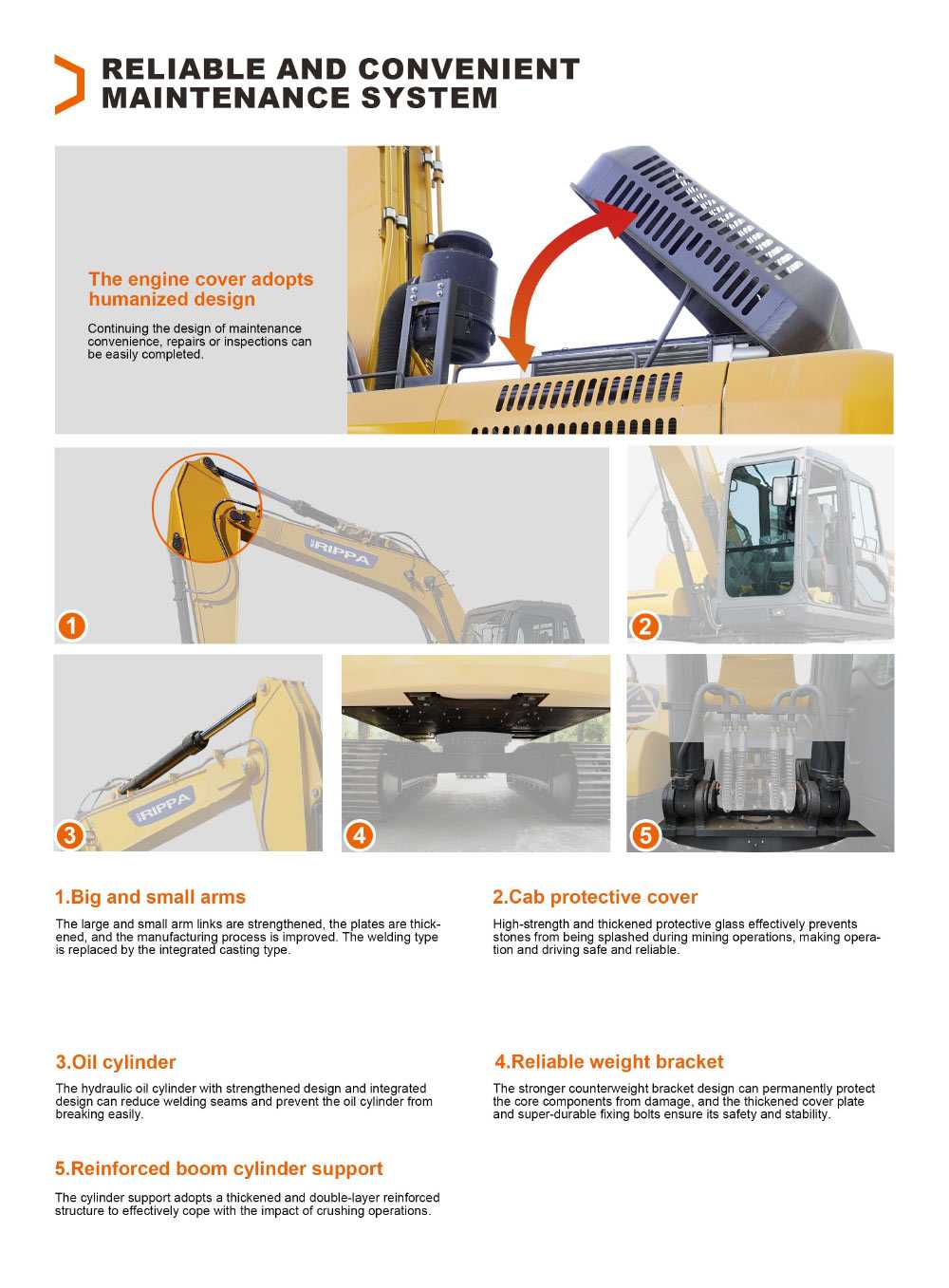 RELIABLE AND CONVENIENT MAINTENANCE SYSTEM

The engine cover adopts humanized design

Continuing the design of maintenance convenience, repairs or inspections can be easily completed.

RIPPA

1

2

RIPPA

3

4

5

1.Big and small arms

The large and small arm links are strengthened, the plates are thickened, and the manufacturing process is improved. The welding type is replaced by the integrated casting type.

2.Cab protective cover

High-strength and thickened protective glass effectively prevents stones from being splashed during mining operations, making operation and driving safe and reliable.

3.Oil cylinder

The hydraulic oil cylinder with strengthened design and integrated design can reduce welding seams and prevent the oil cylinder from breaking easily.

4.Reliable weight bracket

The stronger counterweight bracket design can permanently protect the core components from damage, and the thickened cover plate and super-durable fixing bolts ensure its safety and stability.

5.Reinforced boom cylinder support

The cylinder support adopts a thickened and double-layer reinforced structure to effectively cope with the impact of crushing operations.