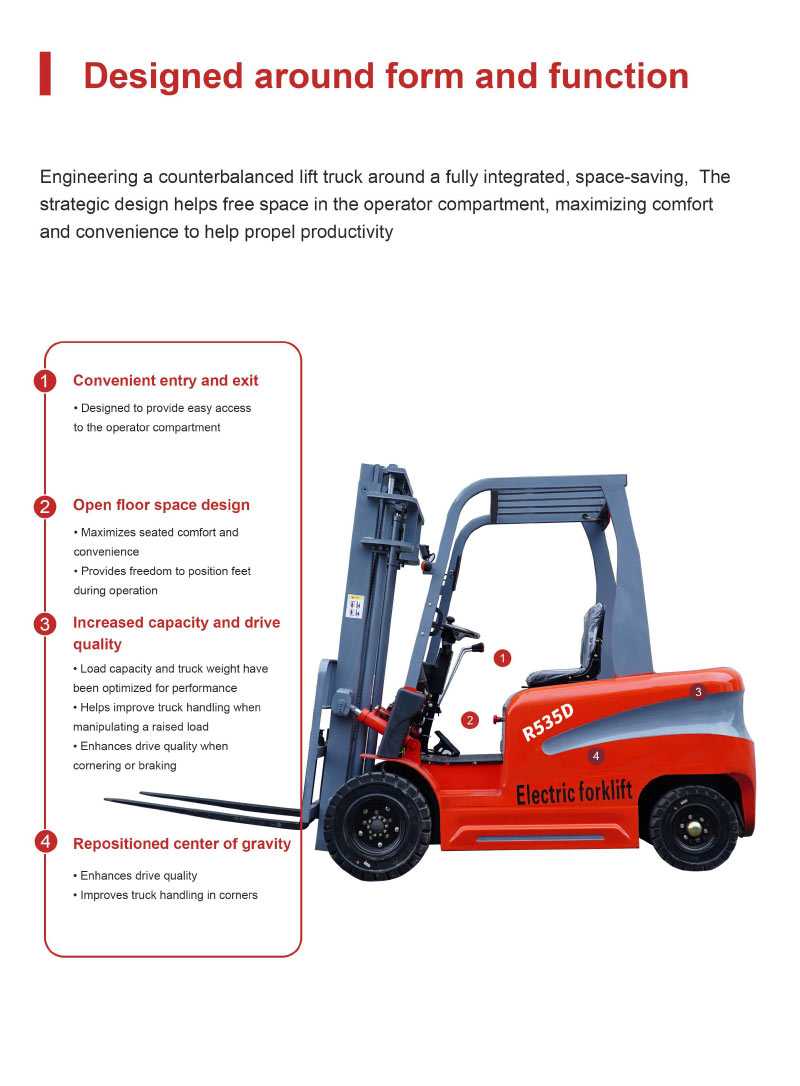 Designed around form and function

Engineering a counterbalanced lift truck around a fully integrated, space-saving, The strategic design helps free space in the operator compartment, maximizing comfort and convenience to help propel productivity

1 Convenient entry and exit
• Designed to provide easy access to the operator compartment

2 Open floor space design
• Maximizes seated comfort and convenience
• Provides freedom to position feet during operation

3 Increased capacity and drive quality
• Load capacity and truck weight have been optimized for performance
• Helps improve truck handling when manipulating a raised load
• Enhances drive quality when cornering or braking

4 Repositioned center of gravity
• Enhances drive quality
• Improves truck handling in corners

1
2
3
4
R535D
Electric forklift