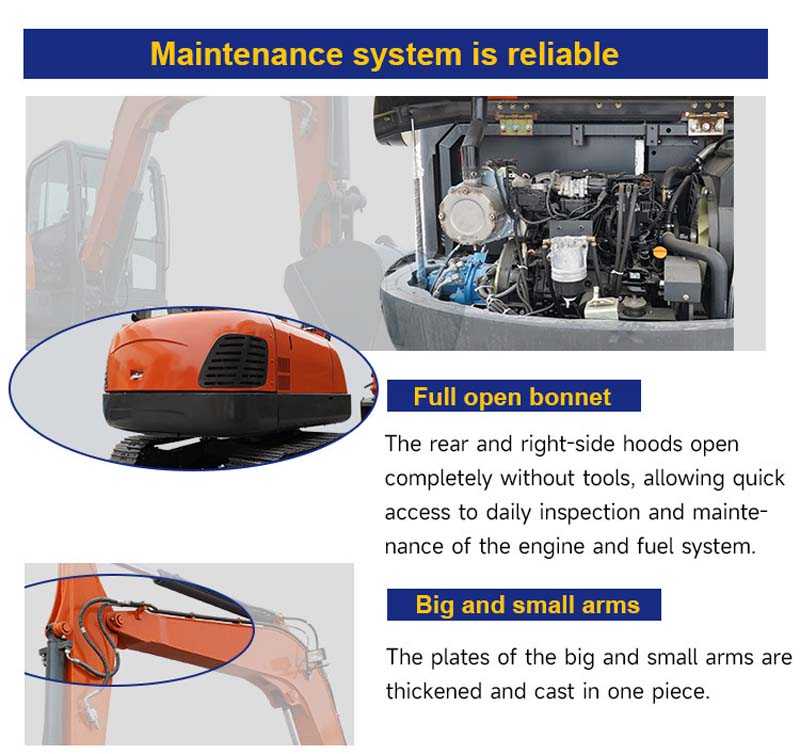 Maintenance system is reliable

Full open bonnet

The rear and right-side hoods open completely without tools, allowing quick access to daily inspection and maintenance of the engine and fuel system.

Big and small arms

The plates of the big and small arms are thickened and cast in one piece.